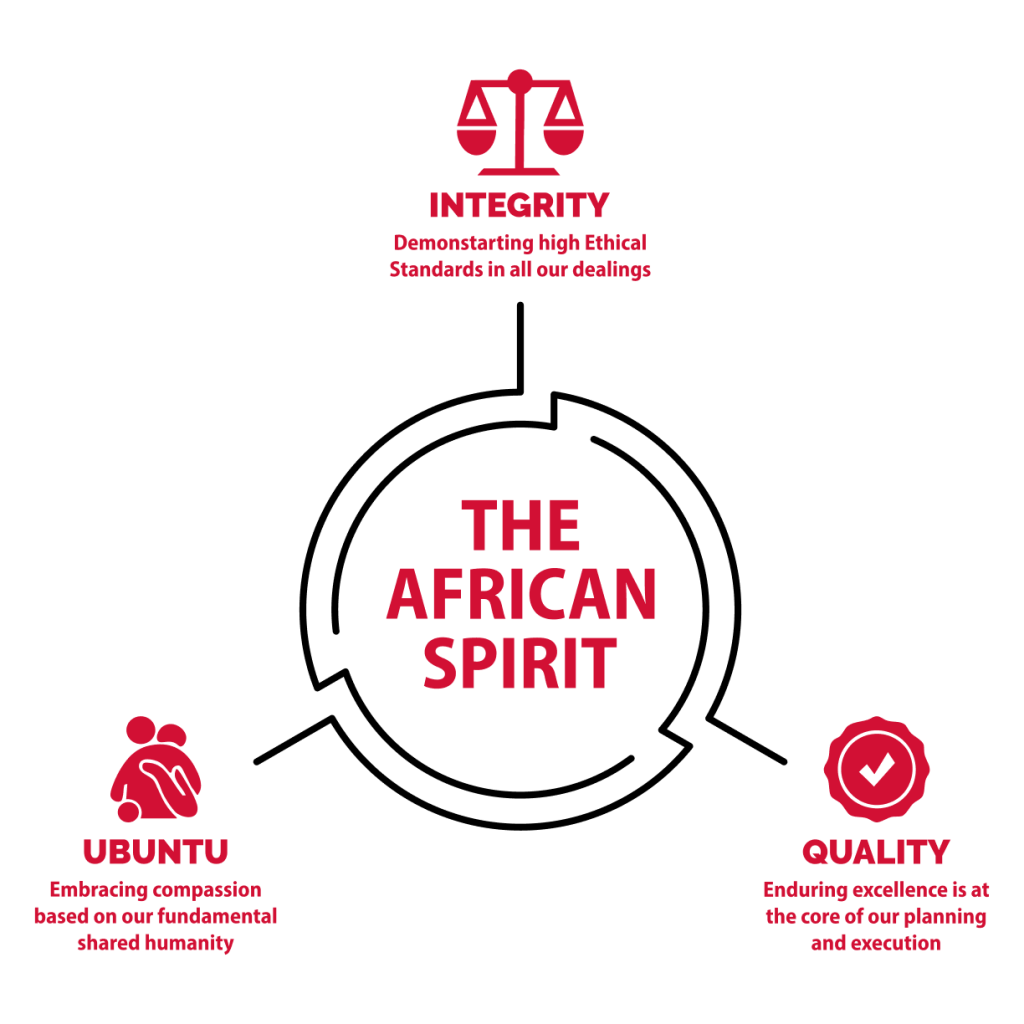 INTEGRITY
Demonstarting high Ethical Standards in all our dealings

THE AFRICAN SPIRIT

UBUNTU
Embracing compassion based on our fundamental shared humanity

QUALITY
Enduring excellence is at the core of our planning and execution